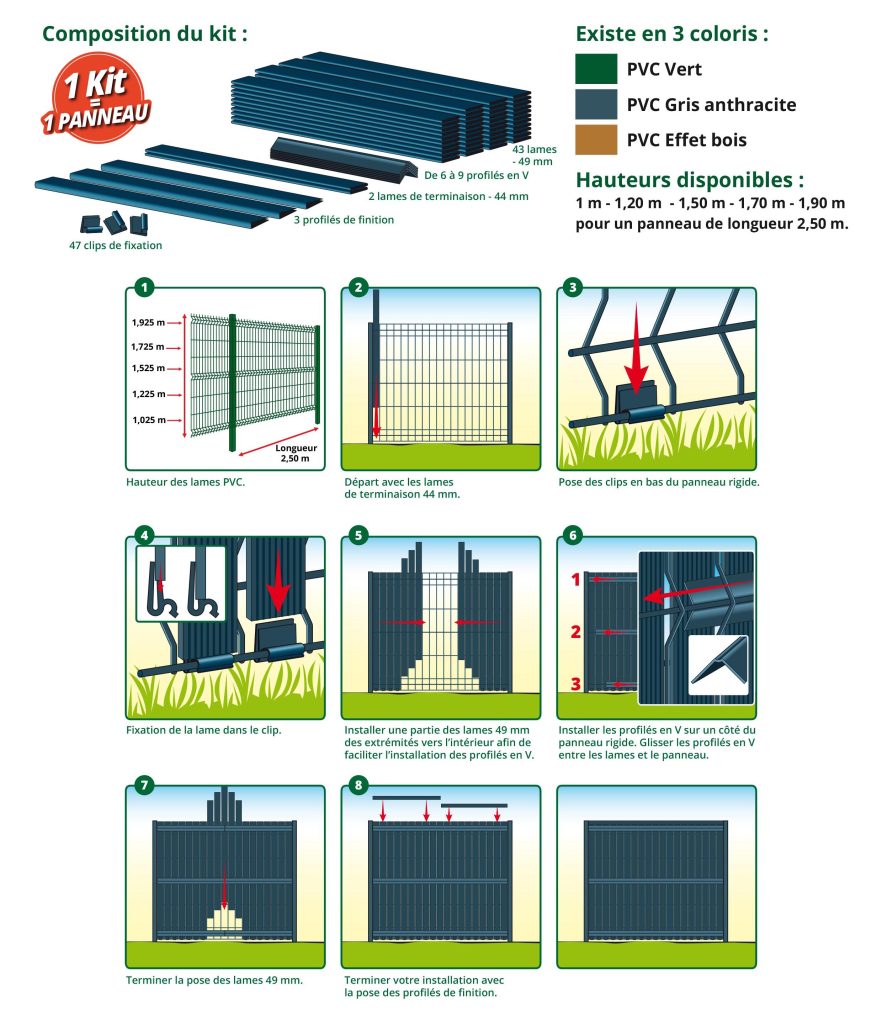 Composition du kit :

1 Kit = 1 PANNEAU

43 lames - 49 mm

De 6 à 9 profilés en V

2 lames de terminaison - 44 mm

3 profilés de finition

47 clips de fixation

Existe en 3 coloris :

PVC Vert

PVC Gris anthracite

PVC Effet bois

Hauteurs disponibles :

1 m - 1,20 m - 1,50 m - 1,70 m - 1,90 m pour un panneau de longueur 2,50 m.

1

1,925 m
1,725 m
1,525 m
1,225 m
1,025 m

Longueur 2,50 m

Hauteur des lames PVC.

2

Départ avec les lames de terminaison 44 mm.

3

Pose des clips en bas du panneau rigide.

4

Fixation de la lame dans le clip.

5

Installer une partie des lames 49 mm des extrémités vers l'intérieur afin de faciliter l'installation des profilés en V.

6

1
2
3

Installer les profilés en V sur un côté du panneau rigide. Glisser les profilés en V entre les lames et le panneau.

7

Terminer la pose des lames 49 mm.

8

Terminer votre installation avec la pose des profilés de finition.